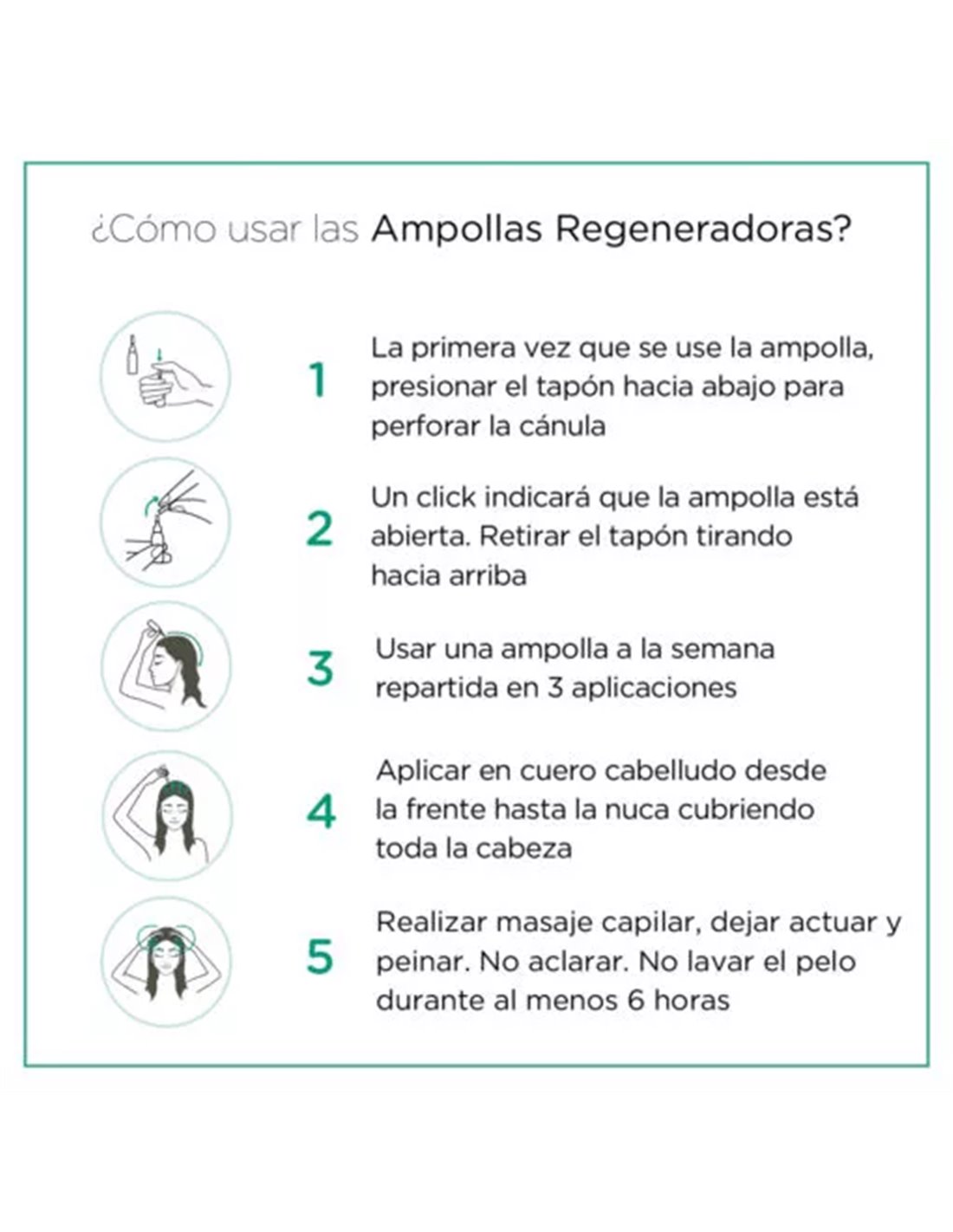 ¿Cómo usar las Ampollas Regeneradoras?

1 La primera vez que se use la ampolla, presionar el tapón hacia abajo para perforar la cánula

2 Un click indicará que la ampolla está abierta. Retirar el tapón tirando hacia arriba

3 Usar una ampolla a la semana repartida en 3 aplicaciones

4 Aplicar en cuero cabelludo desde la frente hasta la nuca cubriendo toda la cabeza

5 Realizar masaje capilar, dejar actuar y peinar. No aclarar. No lavar el pelo durante al menos 6 horas